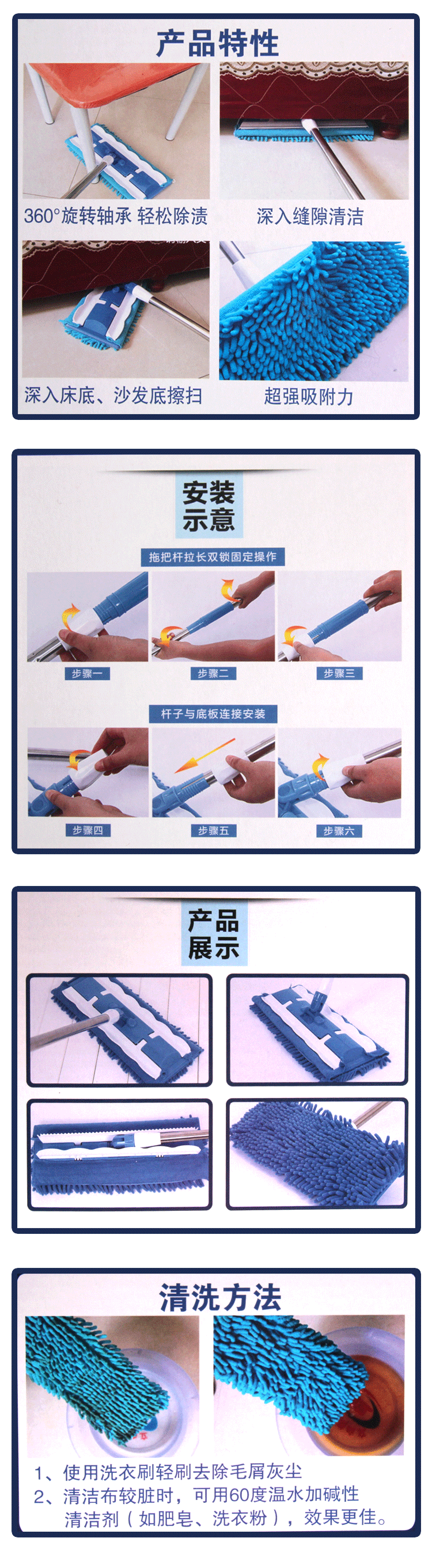 产品特性

360°旋转轴承 轻松除渍

深入缝隙清洁

深入床底、沙发底擦扫

超强吸附力

安装示意

拖把杆拉长双锁固定操作

步骤一

步骤二

步骤三

杆子与底板连接安装

步骤四

步骤五

步骤六

产品展示

清洗方法

1、使用洗衣刷轻刷去除毛屑灰尘
2、清洁布较脏时，可用60度温水加碱性清洁剂（如肥皂、洗衣粉），效果更佳。